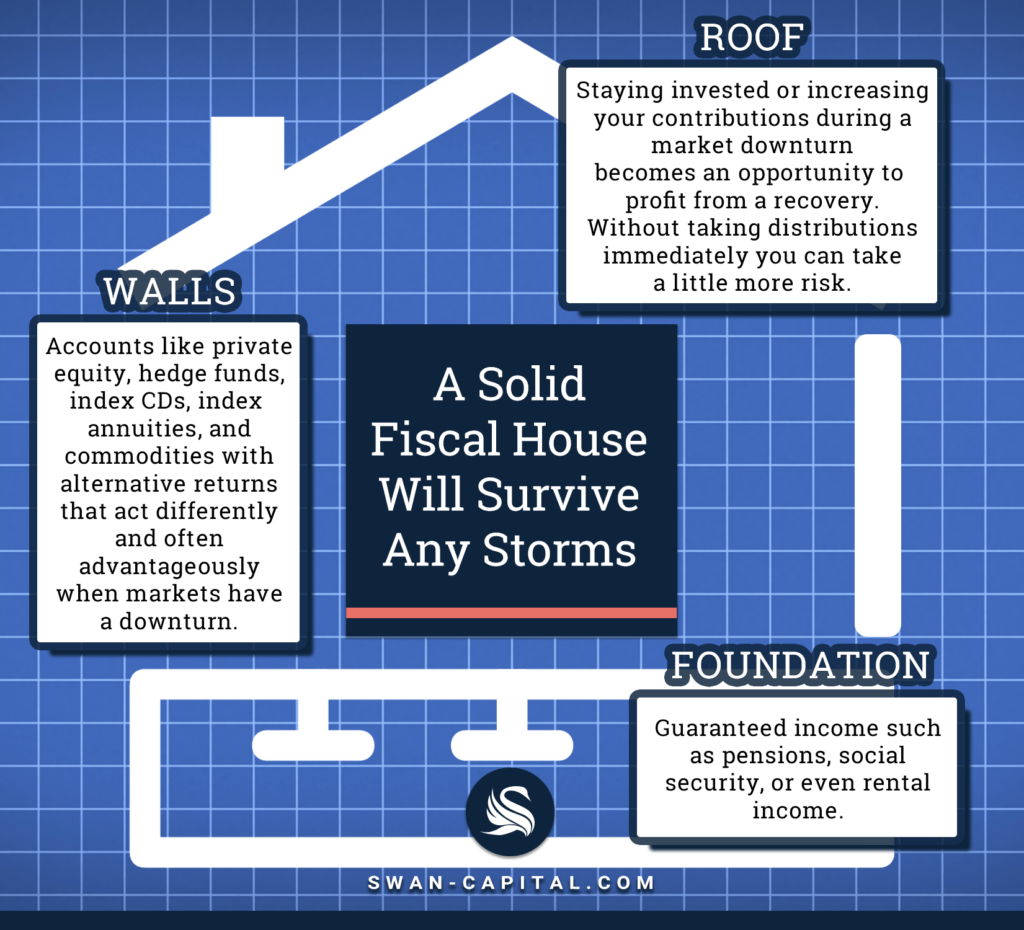 ROOF

Staying invested or increasing your contributions during a market downturn becomes an opportunity to profit from a recovery. Without taking distributions immediately you can take a little more risk.

WALLS

Accounts like private equity, hedge funds, index CDs, index annuities, and commodities with alternative returns that act differently and often advantageously when markets have a downturn.

A Solid Fiscal House Will Survive Any Storms

FOUNDATION

Guaranteed income such as pensions, social security, or even rental income.

SWAN-CAPITAL.COM