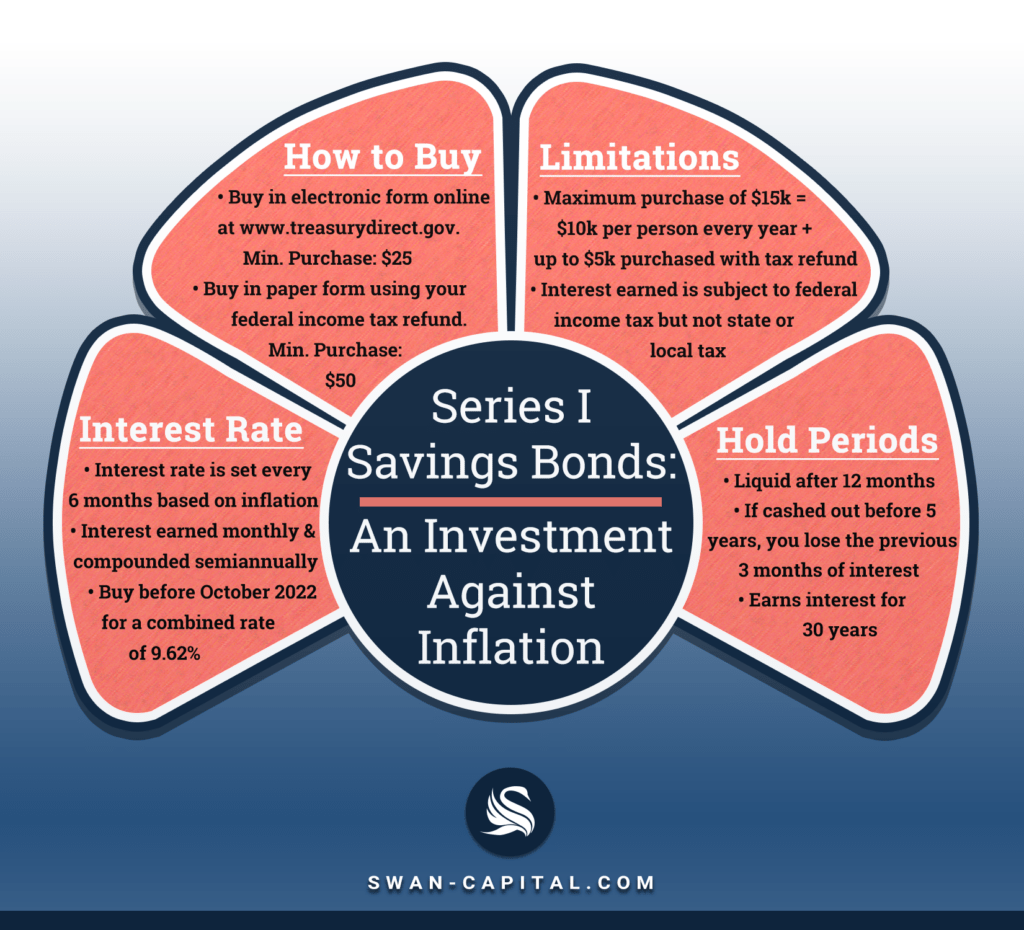 Series I Savings Bonds: An Investment Against Inflation

Interest Rate
• Interest rate is set every 6 months based on inflation
• Interest earned monthly & compounded semiannually
• Buy before October 2022 for a combined rate of 9.62%

How to Buy
• Buy in electronic form online at www.treasurydirect.gov. Min. Purchase: $25
• Buy in paper form using your federal income tax refund. Min. Purchase: $50

Limitations
• Maximum purchase of $15k = $10k per person every year + up to $5k purchased with tax refund
• Interest earned is subject to federal income tax but not state or local tax

Hold Periods
• Liquid after 12 months
• If cashed out before 5 years, you lose the previous 3 months of interest
• Earns interest for 30 years

SWAN-CAPITAL.COM