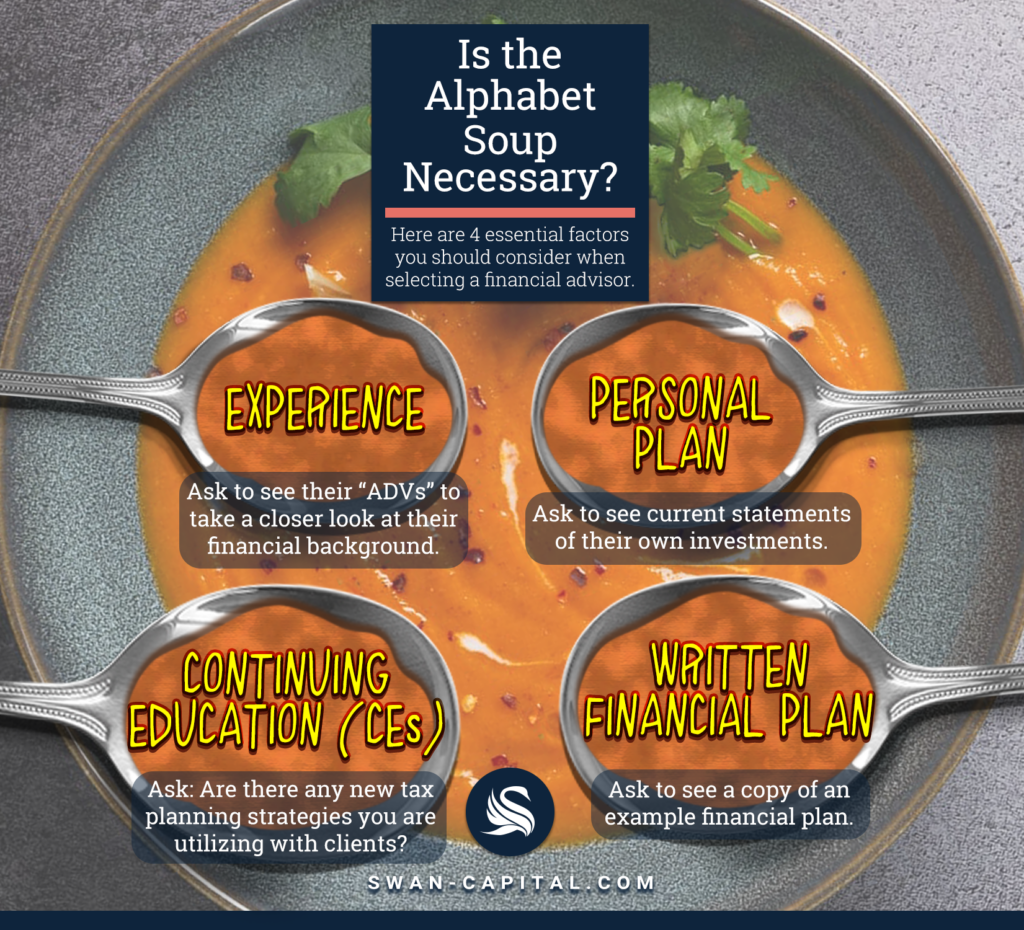 Is the Alphabet Soup Necessary?

Here are 4 essential factors you should consider when selecting a financial advisor.

EXPERIENCE

Ask to see their "ADVs" to take a closer look at their financial background.

PERSONAL PLAN

Ask to see current statements of their own investments.

CONTINUING EDUCATION (CEs)

Ask: Are there any new tax planning strategies you are utilizing with clients?

WRITTEN FINANCIAL PLAN

Ask to see a copy of an example financial plan.

SWAN-CAPITAL.COM