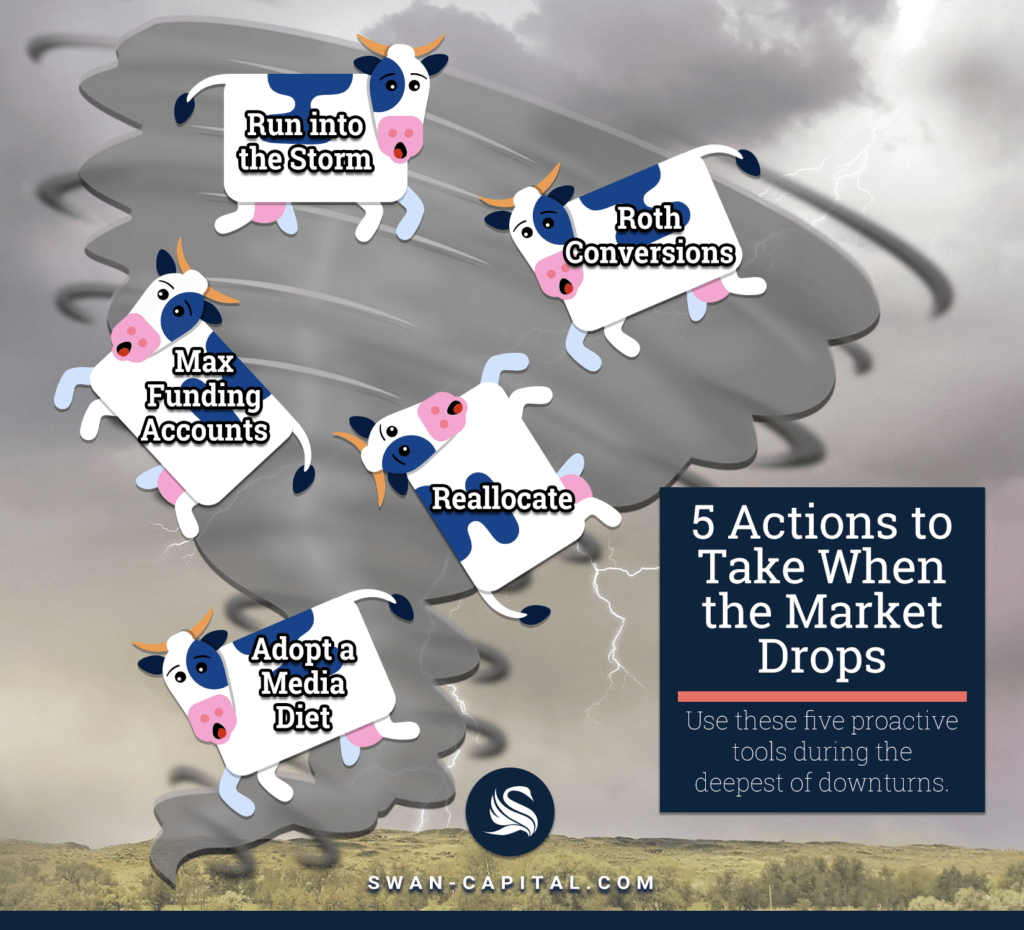 Run into the Storm

Roth Conversions

Max Funding Accounts

Reallocate

Adopt a Media Diet

5 Actions to Take When the Market Drops

Use these five proactive tools during the deepest of downturns.

SWAN-CAPITAL.COM